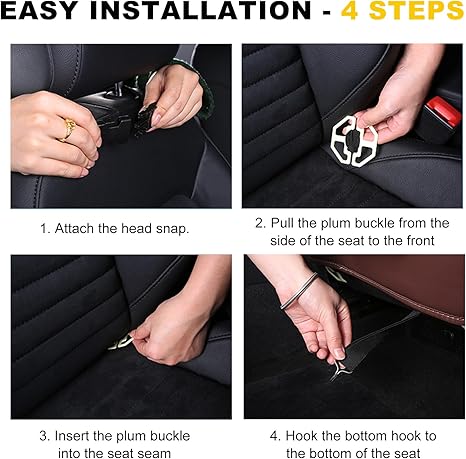 EASY INSTALLATION - 4 STEPS

1. Attach the head snap.

2. Pull the plum buckle from the side of the seat to the front

3. Insert the plum buckle into the seat seam

4. Hook the bottom hook to the bottom of the seat